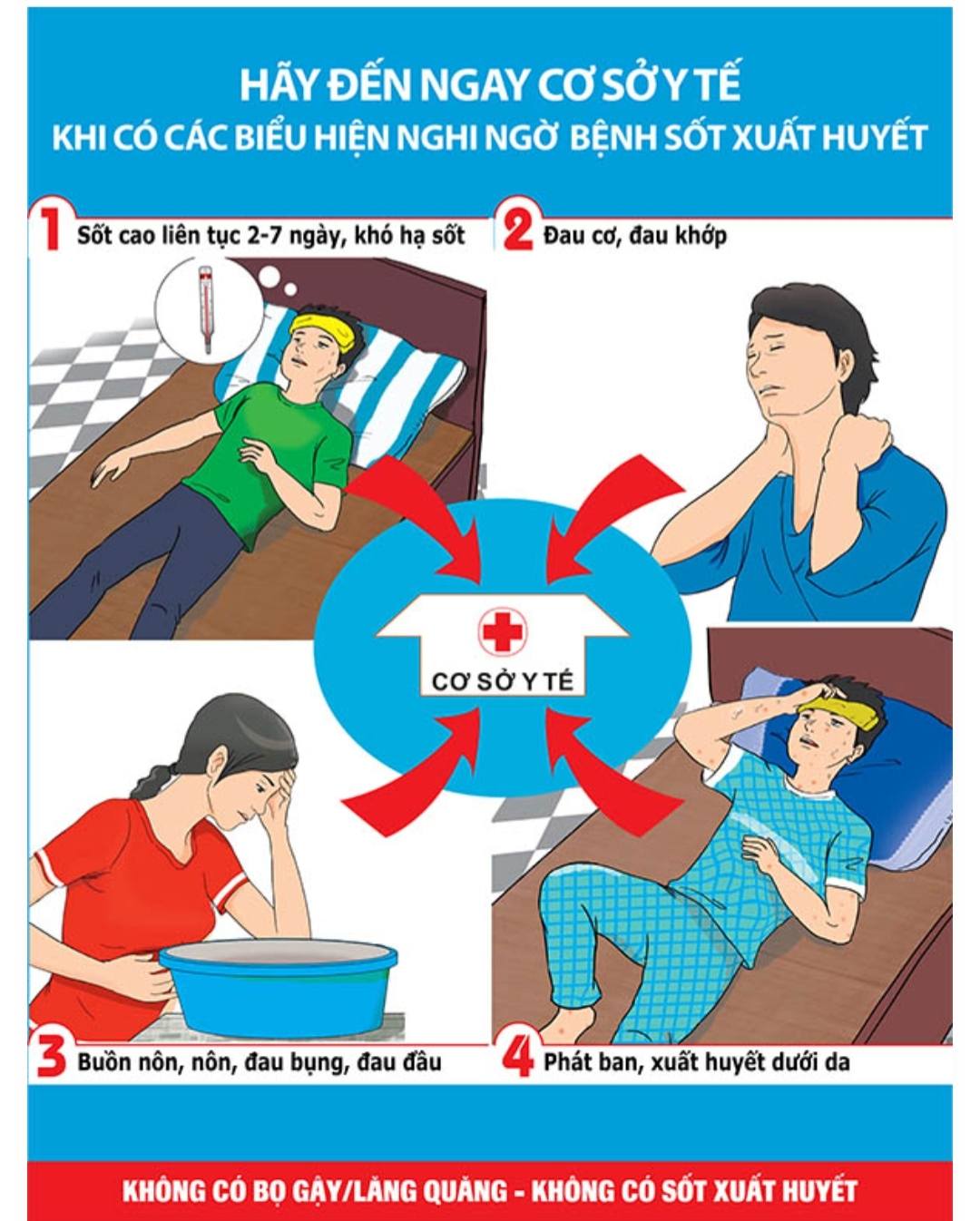 HÃY ĐẾN NGAY CƠ SỞ Y TẾ
KHI CÓ CÁC BIỂU HIỆN NGHI NGỜ BỆNH SỐT XUẤT HUYẾT

1 Sốt cao liên tục 2-7 ngày, khó hạ sốt

2 Đau cơ, đau khớp

CƠ SỞ Y TẾ

3 Buồn nôn, nôn, đau bụng, đau đầu

4 Phát ban, xuất huyết dưới da

KHÔNG CÓ BỌ GẬY/LĂNG QUĂNG - KHÔNG CÓ SỐT XUẤT HUYẾT